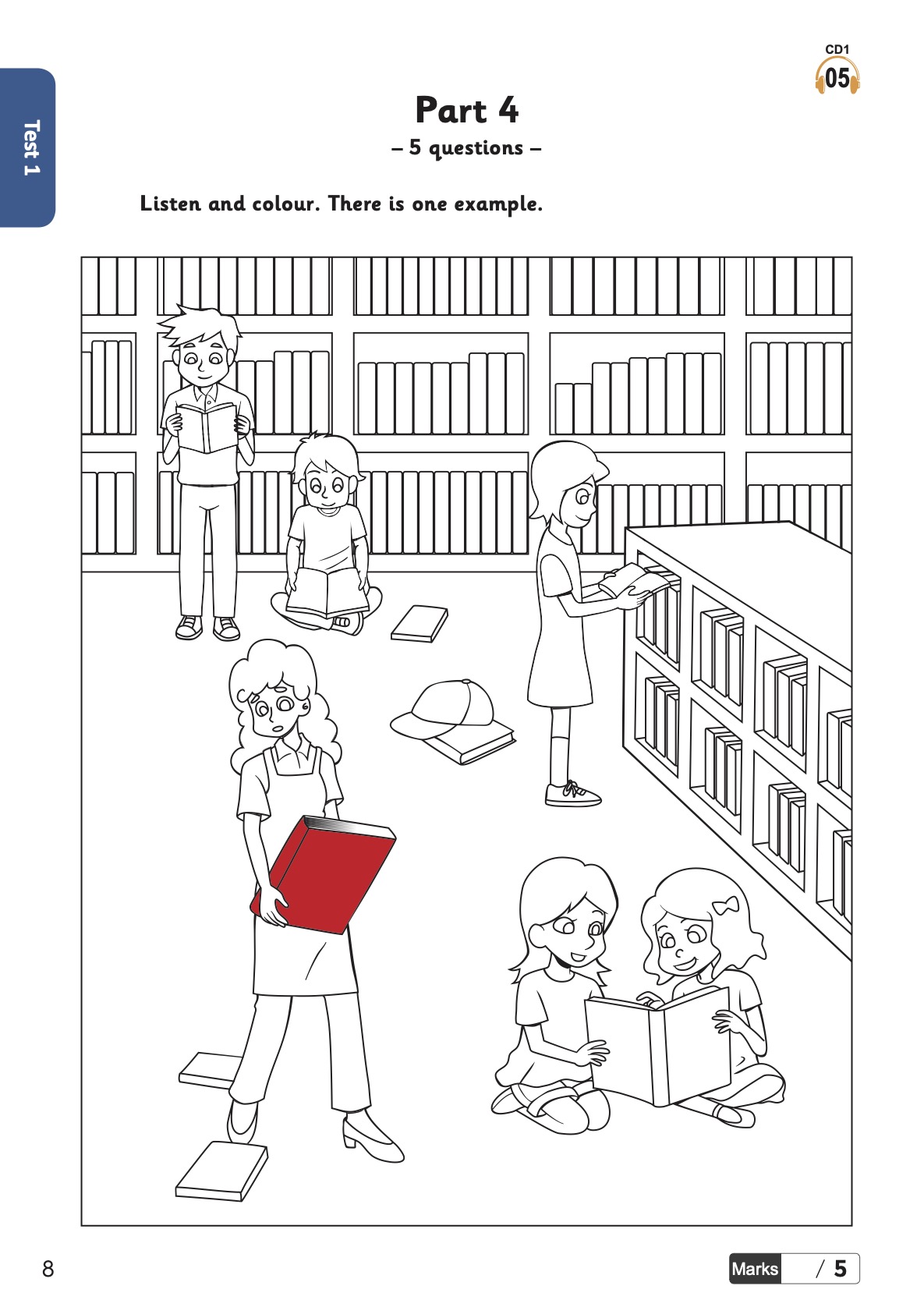 Test 1

CD1
05

Part 4
– 5 questions –

Listen and colour. There is one example.

8

Marks / 5