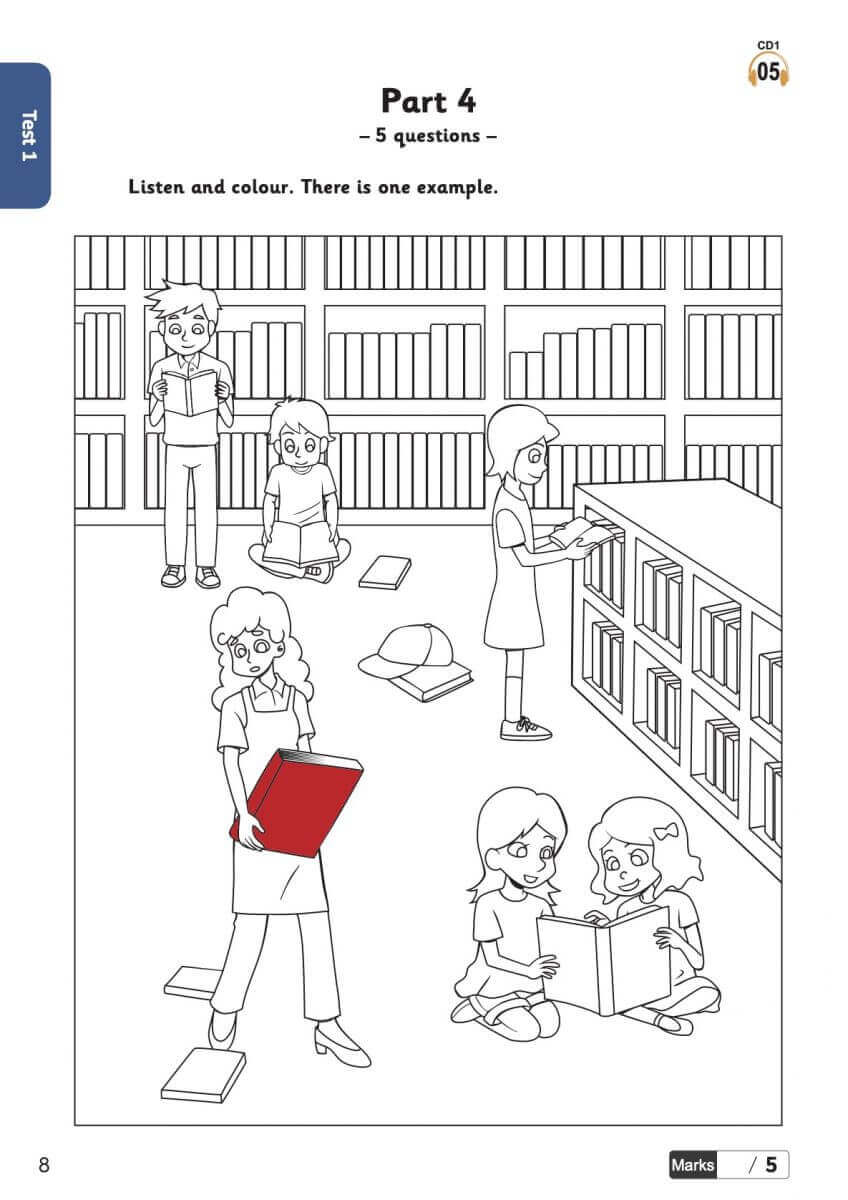 Test 1

CD1
05

Part 4
– 5 questions –

Listen and colour. There is one example.

8

Marks / 5