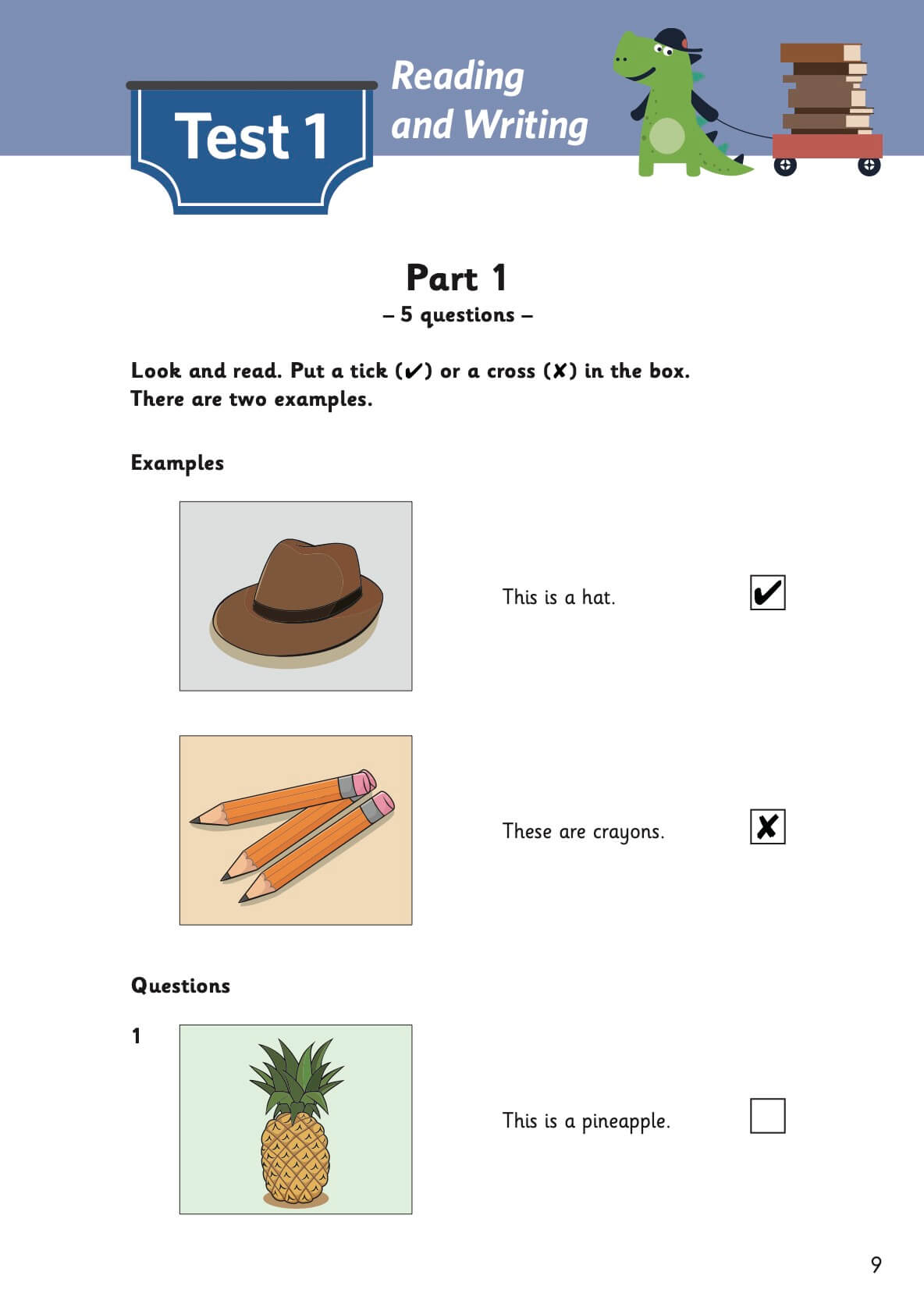 Test 1

Reading and Writing

Part 1
– 5 questions –

Look and read. Put a tick (✔) or a cross (✘) in the box. There are two examples.

Examples

This is a hat. ✔

These are crayons. ✘

Questions

1

This is a pineapple.

9